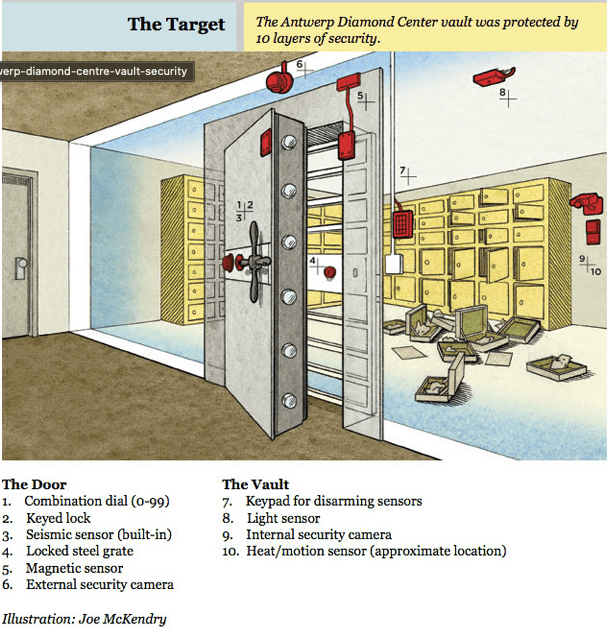 The Target

The Antwerp Diamond Center vault was protected by 10 layers of security.

werp-diamond-centre-vault-security

6
5
8
7
1 2
3
4
9
10

The Door
1. Combination dial (0-99)
2. Keyed lock
3. Seismic sensor (built-in)
4. Locked steel grate
5. Magnetic sensor
6. External security camera

The Vault
7. Keypad for disarming sensors
8. Light sensor
9. Internal security camera
10. Heat/motion sensor (approximate location)

Illustration: Joe McKendry